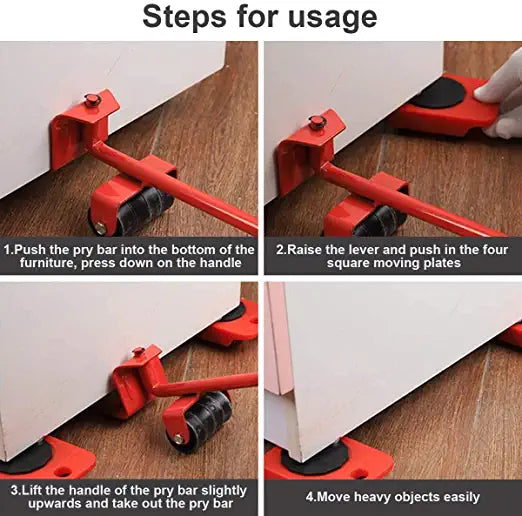 Steps for usage

1.Push the pry bar into the bottom of the furniture, press down on the handle

2.Raise the lever and push in the four square moving plates

3.Lift the handle of the pry bar slightly upwards and take out the pry bar

4.Move heavy objects easily