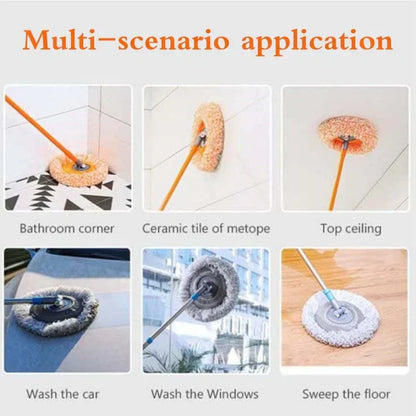 Multi-scenario application

Bathroom corner

Ceramic tile of metope

Top ceiling

Wash the car

Wash the Windows

Sweep the floor