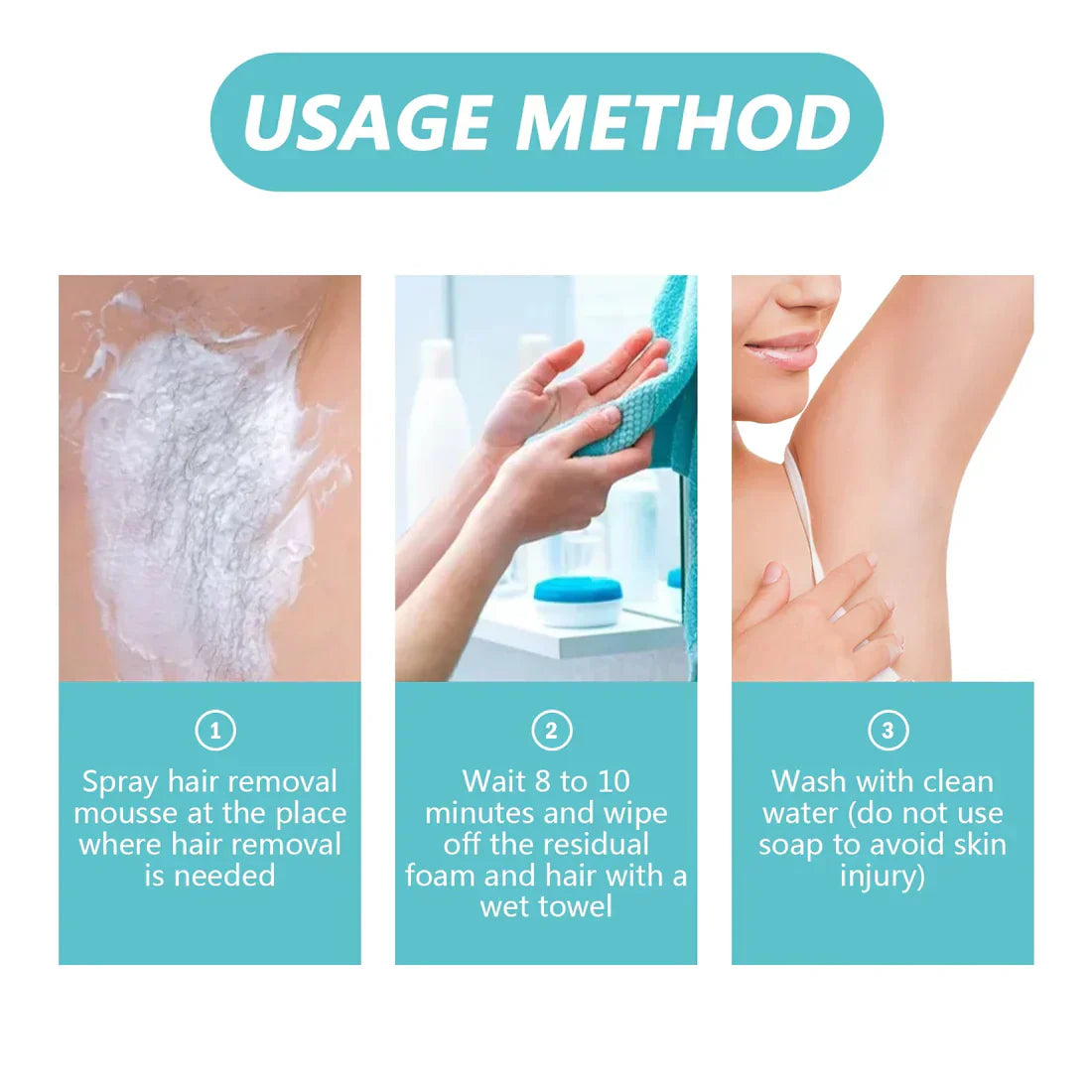 USAGE METHOD

1
Spray hair removal mousse at the place where hair removal is needed

2
Wait 8 to 10 minutes and wipe off the residual foam and hair with a wet towel

3
Wash with clean water (do not use soap to avoid skin injury)